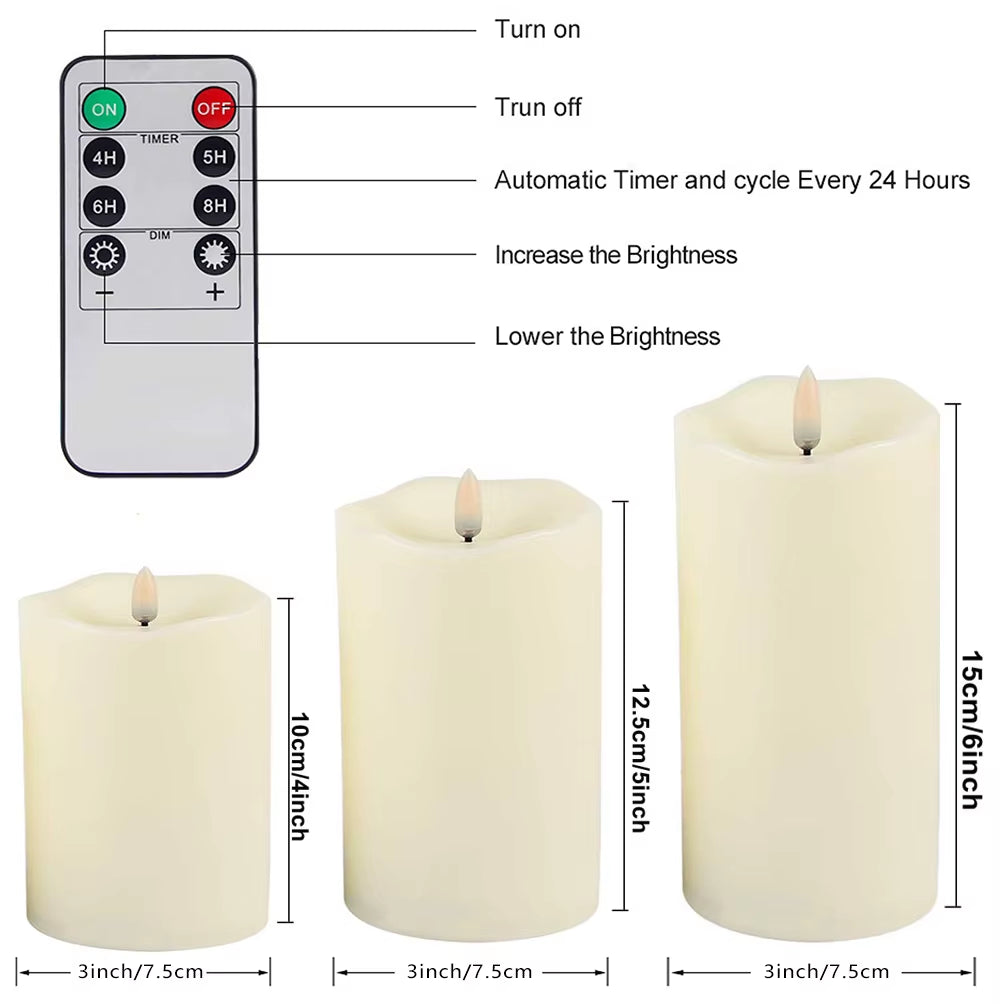 ON
OFF
TIMER
4H
5H
6H
8H
DIM
−
+

Turn on

Trun off

Automatic Timer and cycle Every 24 Hours

Increase the Brightness

Lower the Brightness

10cm/4inch

12.5cm/5inch

15cm/6inch

3inch/7.5cm

3inch/7.5cm

3inch/7.5cm